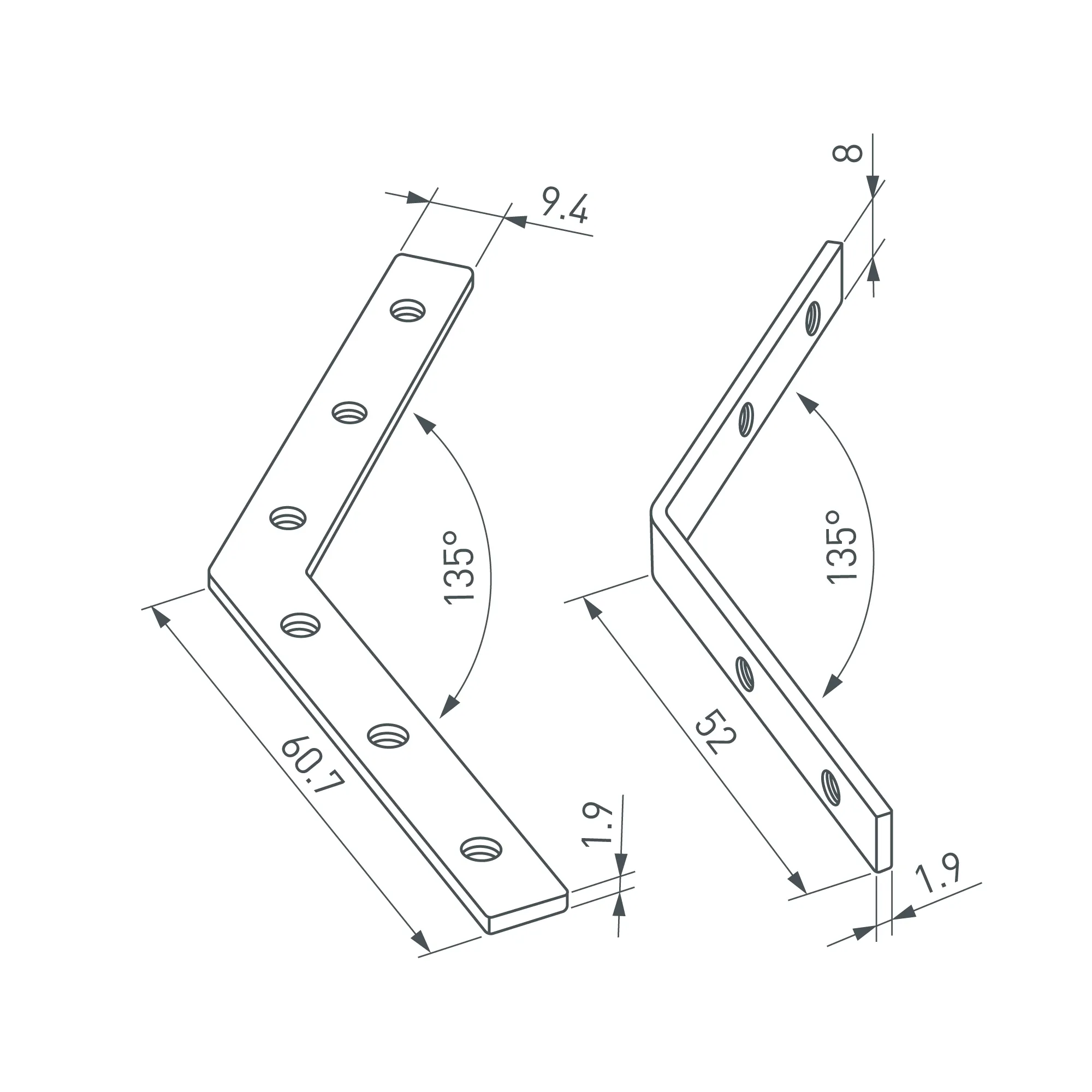 9.4
135°
60.7
1.9
8
135°
52
1.9